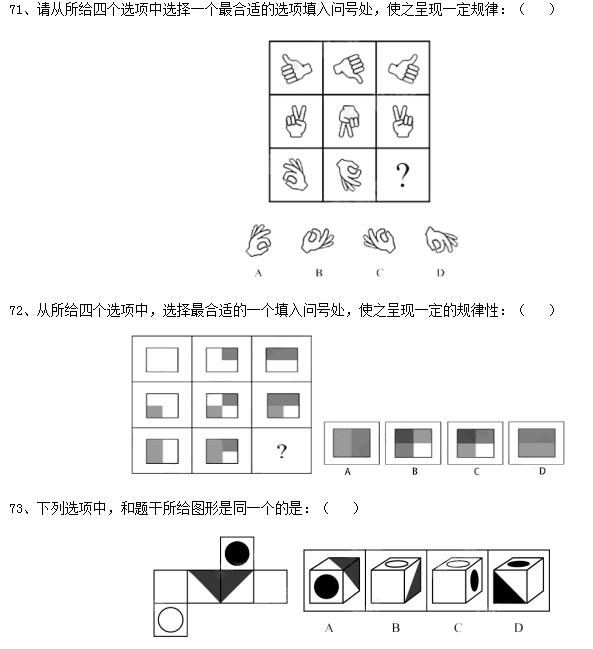 71、请从所给四个选项中选择一个最合适的选项填入问号处，使之呈现一定规律：（　　）

?

A　B　C　D

72、从所给四个选项中，选择最合适的一个填入问号处，使之呈现一定的规律性：（　　）

?

A　B　C　D

73、下列选项中，和题干所给图形是同一个的是：（　　）

A　B　C　D